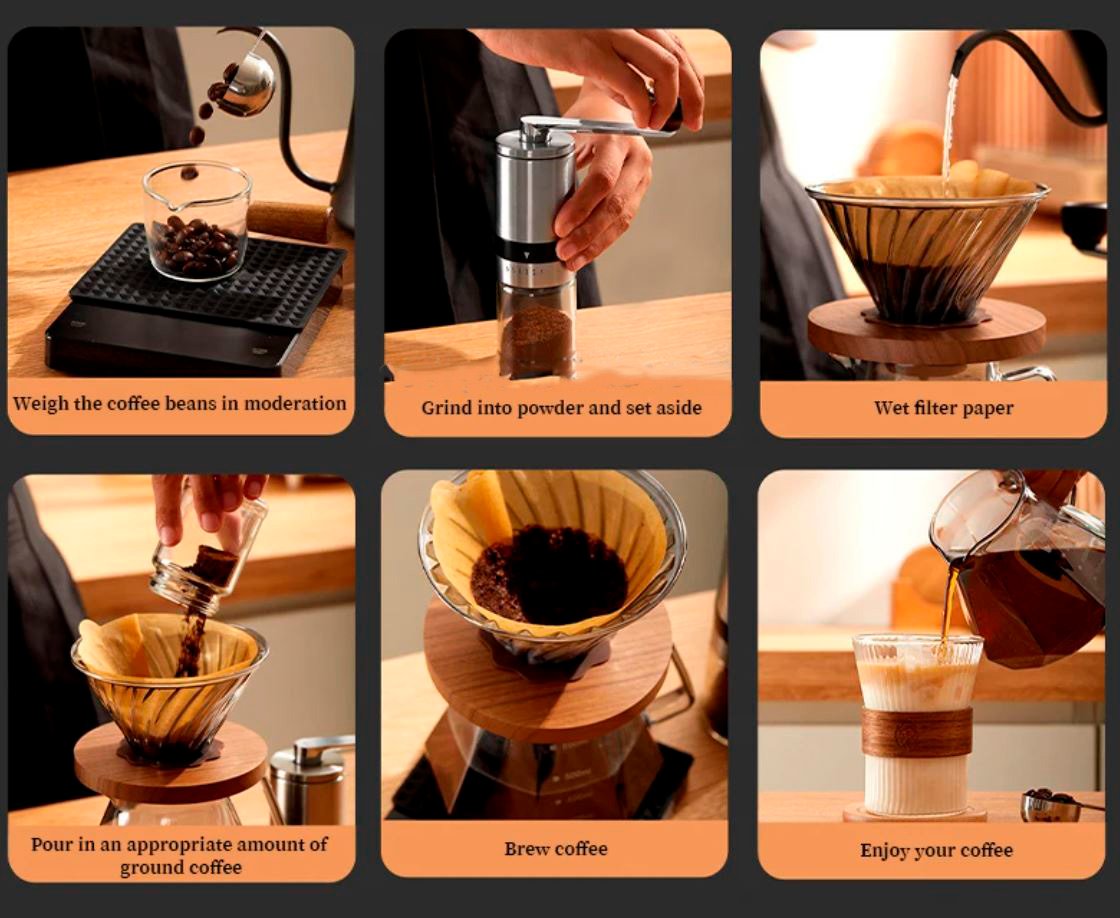 Weigh the coffee beans in moderation

Grind into powder and set aside

Wet filter paper

Pour in an appropriate amount of ground coffee

Brew coffee

Enjoy your coffee